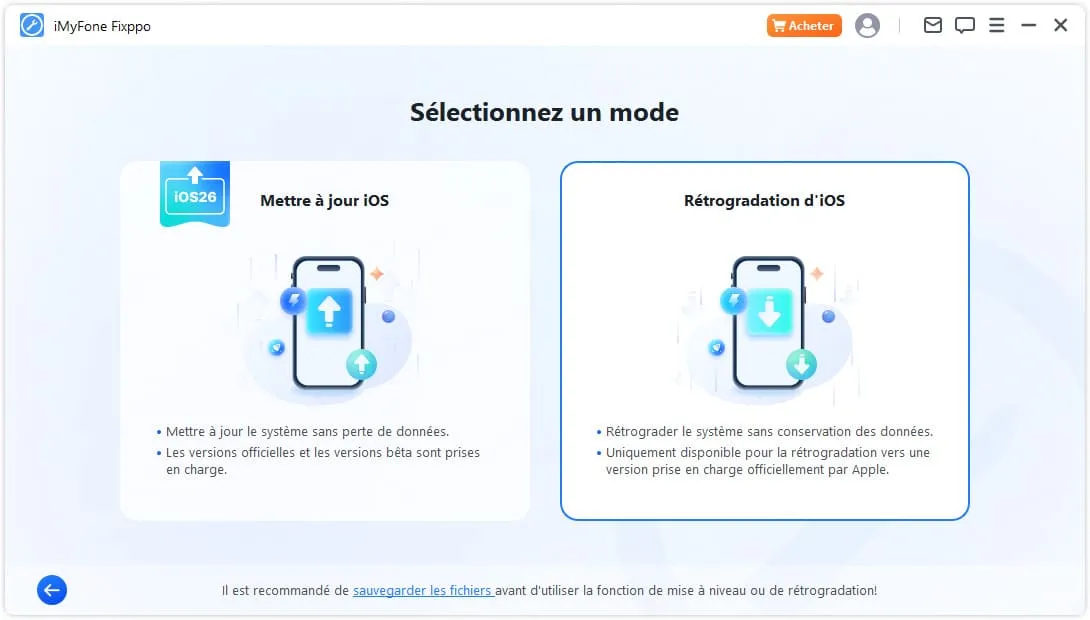 iMyFone Fixppo

Acheter

Sélectionnez un mode

iOS26

Mettre à jour iOS

• Mettre à jour le système sans perte de données.
• Les versions officielles et les versions bêta sont prises en charge.

Rétrogradation d'iOS

• Rétrograder le système sans conservation des données.
• Uniquement disponible pour la rétrogradation vers une version prise en charge officiellement par Apple.

Il est recommandé de sauvegarder les fichiers avant d'utiliser la fonction de mise à niveau ou de rétrogradation!